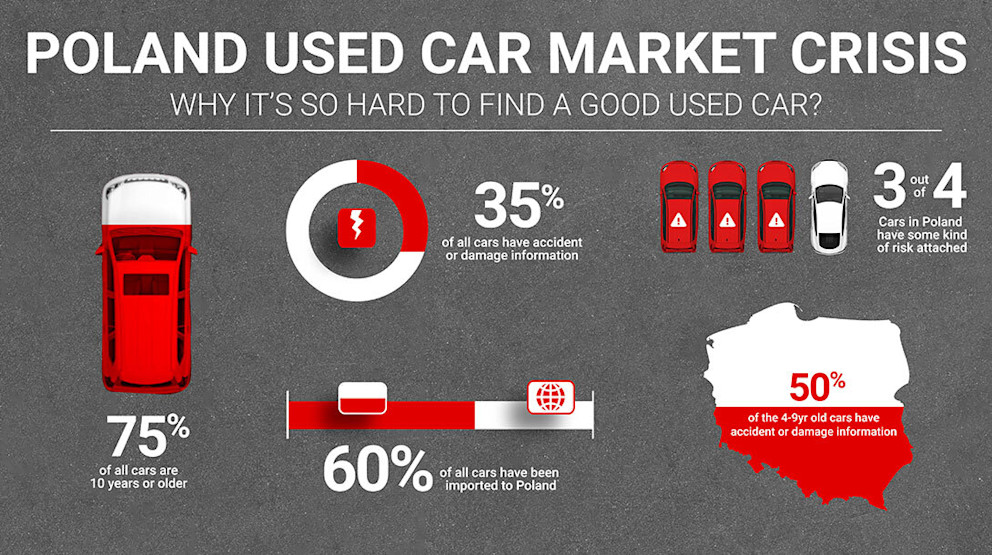 POLAND USED CAR MARKET CRISIS

WHY IT'S SO HARD TO FIND A GOOD USED CAR?

35%
of all cars have accident or damage information

3 out of 4
Cars in Poland have some kind of risk attached

75%
of all cars are 10 years or older

60%
of all cars have been imported to Poland

50%
of the 4-9yr old cars have accident or damage information